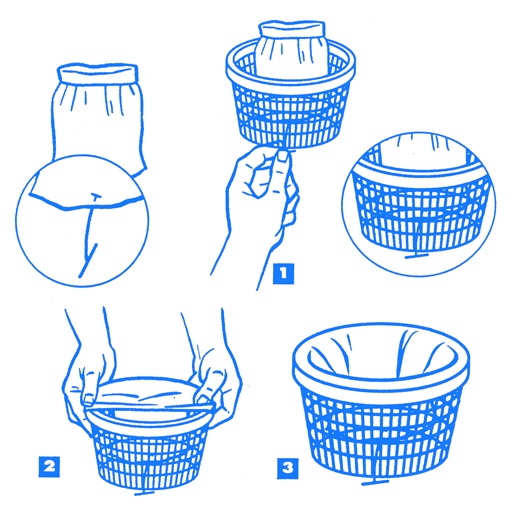 1

2

3